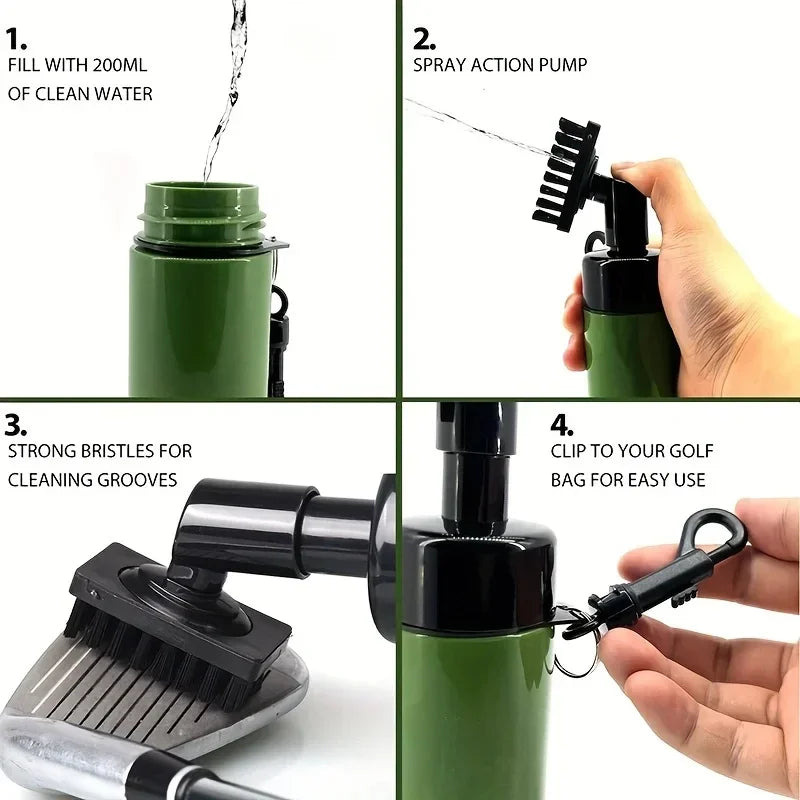 1.
FILL WITH 200ML OF CLEAN WATER

2.
SPRAY ACTION PUMP

3.
STRONG BRISTLES FOR CLEANING GROOVES

4.
CLIP TO YOUR GOLF BAG FOR EASY USE